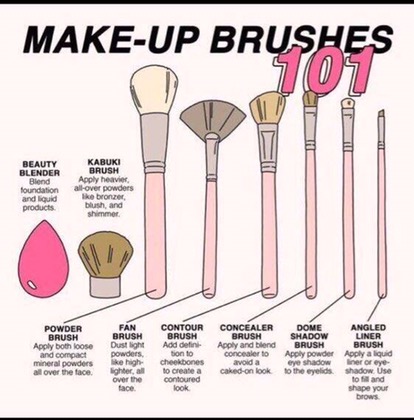 MAKE-UP BRUSHES 101

BEAUTY BLENDER
Blend foundation and liquid products.

KABUKI BRUSH
Apply heavier, all-over powders like bronzer, blush, and shimmer.

POWDER BRUSH
Apply both loose and compact mineral powders all over the face.

FAN BRUSH
Dust light powders, like highlighter, all over the face.

CONTOUR BRUSH
Add definition to cheekbones to create a contoured look.

CONCEALER BRUSH
Apply and blend concealer to avoid a caked-on look.

DOME SHADOW BRUSH
Apply powder eye shadow to the eyelids.

ANGLED LINER BRUSH
Apply a liquid liner or eyeshadow. Use to fill and shape your brows.